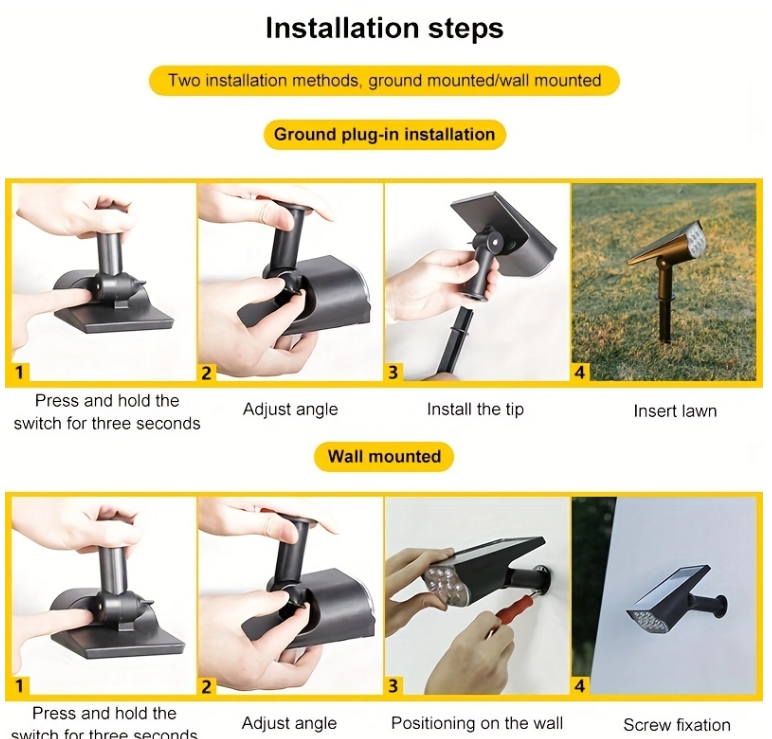 Installation steps

Two installation methods, ground mounted/wall mounted

Ground plug-in installation

1
Press and hold the switch for three seconds

2
Adjust angle

3
Install the tip

4
Insert lawn

Wall mounted

1
Press and hold the switch for three seconds

2
Adjust angle

3
Positioning on the wall

4
Screw fixation