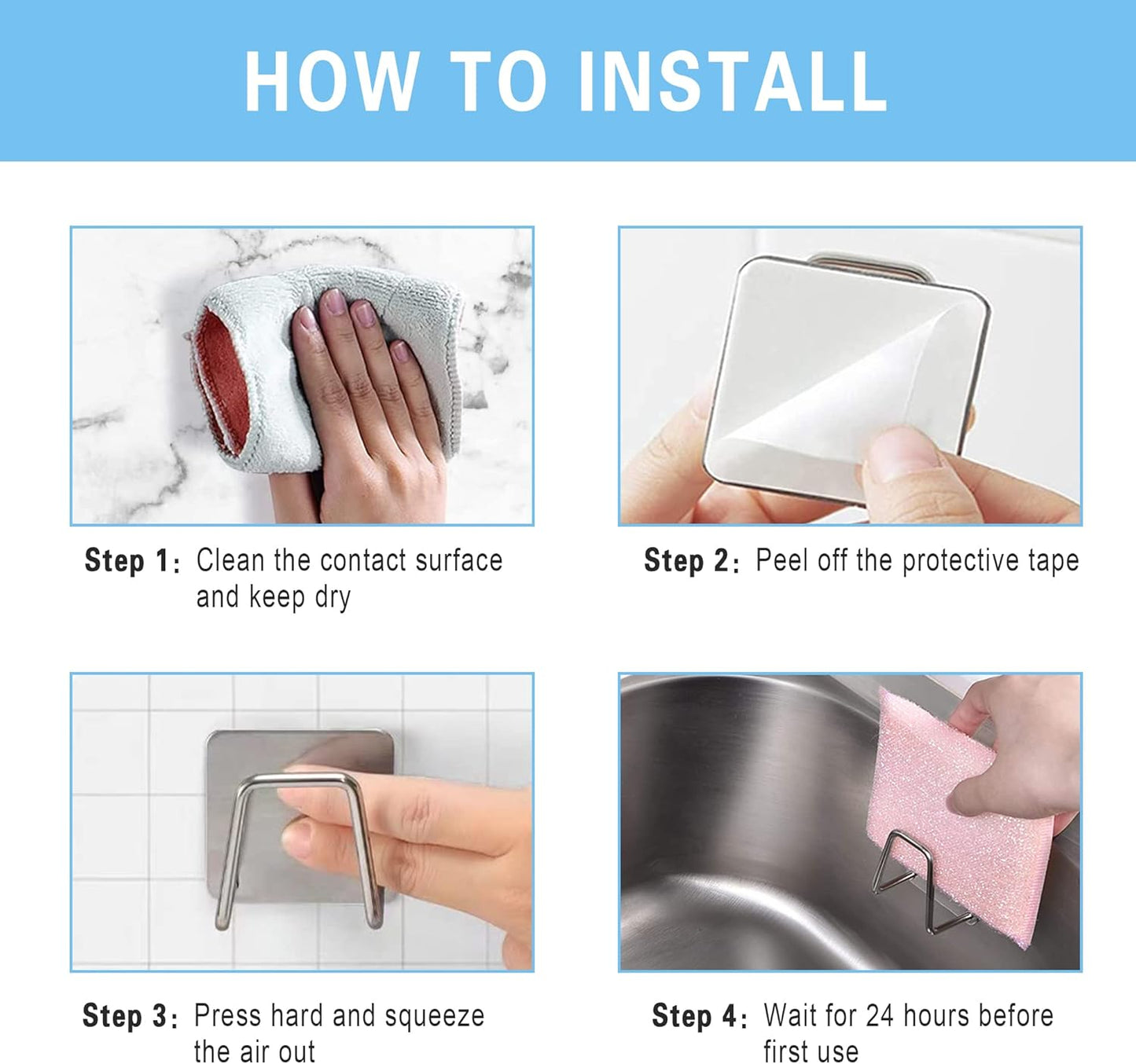 HOW TO INSTALL

Step 1: Clean the contact surface and keep dry

Step 2: Peel off the protective tape

Step 3: Press hard and squeeze the air out

Step 4: Wait for 24 hours before first use