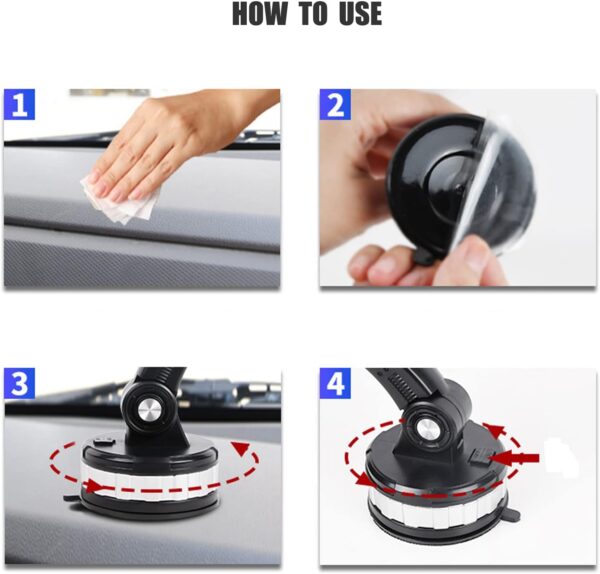 HOW TO USE

1

2

3

4